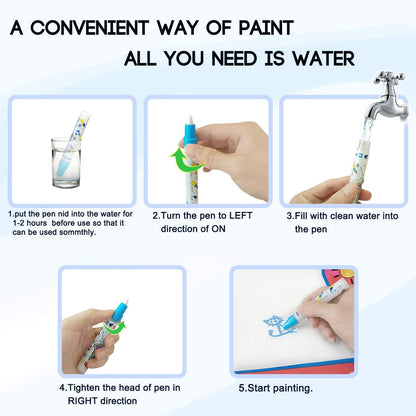 A CONVENIENT WAY OF PAINT

ALL YOU NEED IS WATER

1.put the pen nid into the water for 1-2 hours before use so that it can be used sommthly.

2.Turn the pen to LEFT direction of ON

3.Fill with clean water into the pen

4.Tighten the head of pen in RIGHT direction

5.Start painting.