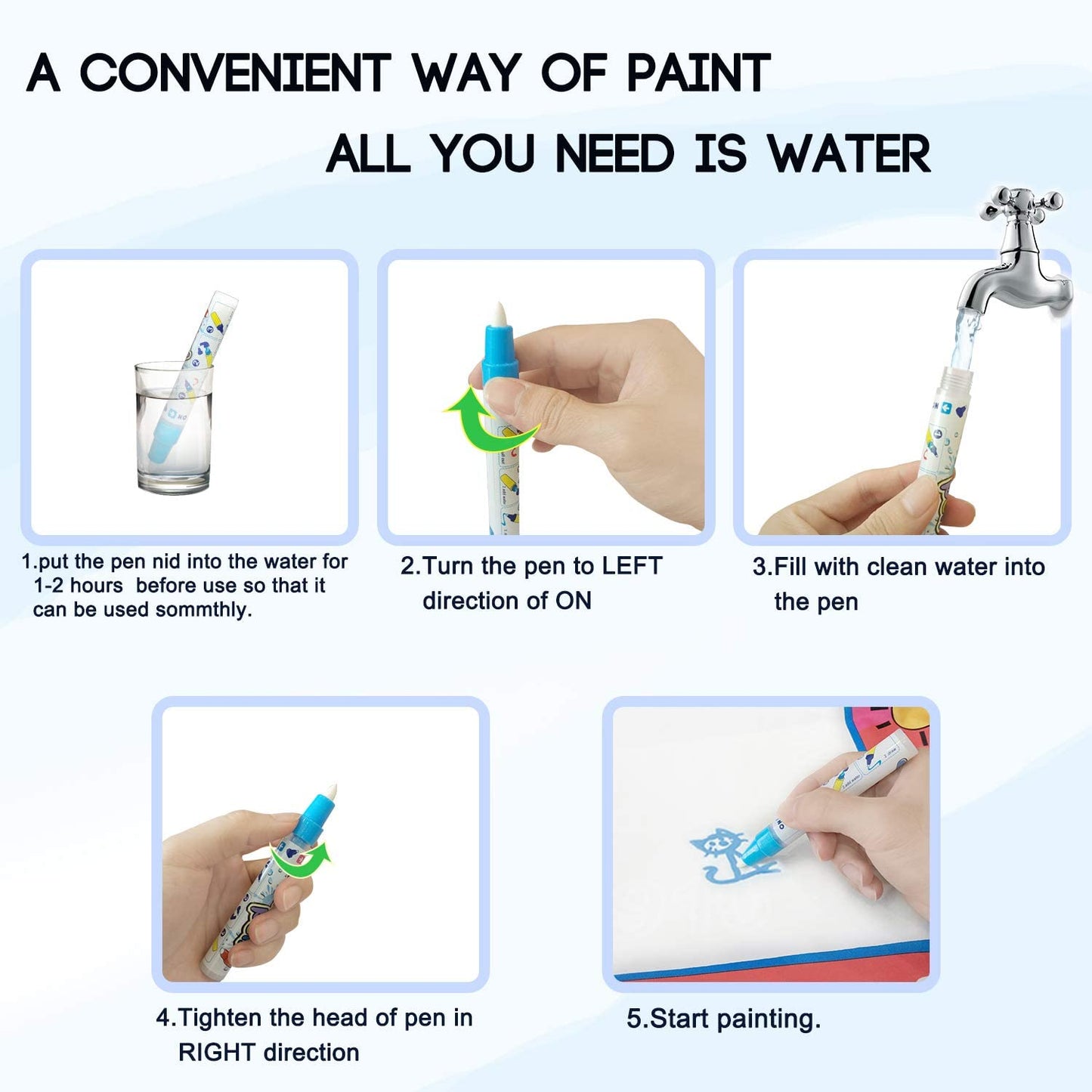 A CONVENIENT WAY OF PAINT

ALL YOU NEED IS WATER

1.put the pen nid into the water for 1-2 hours before use so that it can be used sommthly.

2.Turn the pen to LEFT direction of ON

3.Fill with clean water into the pen

4.Tighten the head of pen in RIGHT direction

5.Start painting.