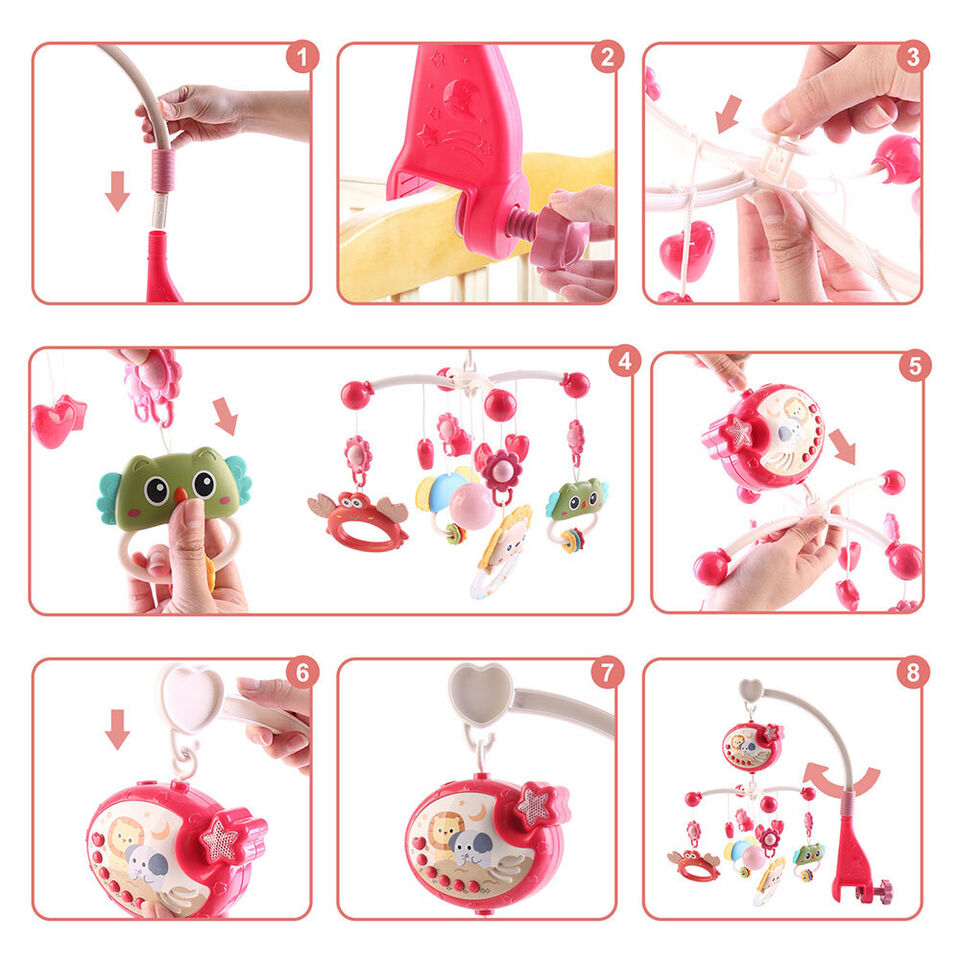 1
2
3
4
5
6
7
8