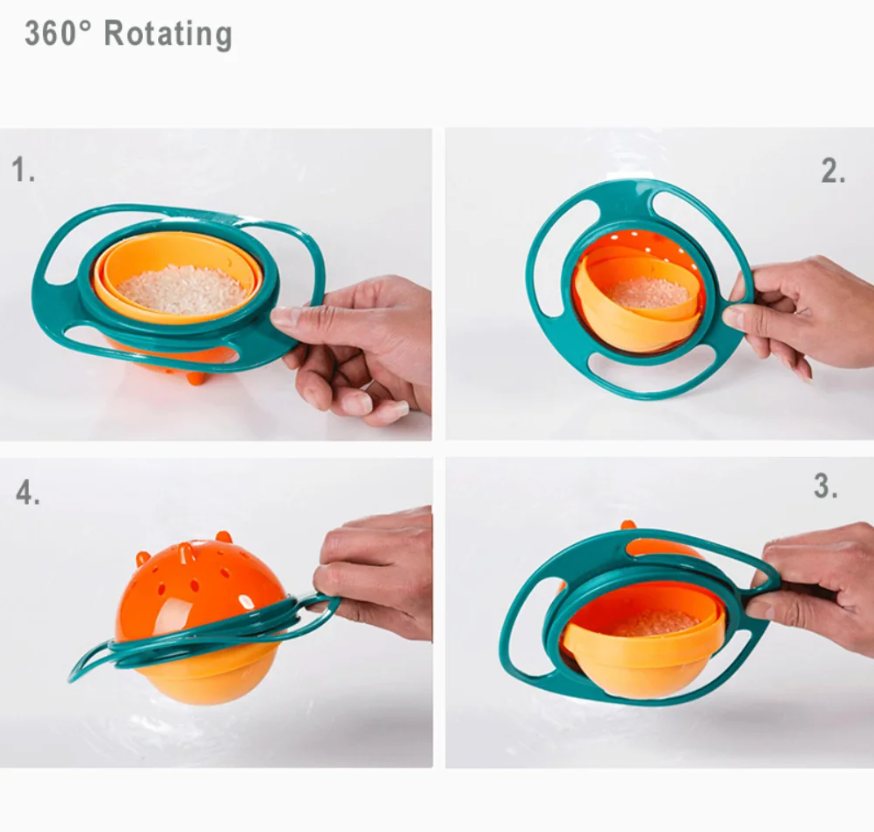 360° Rotating

1.

2.

4.

3.