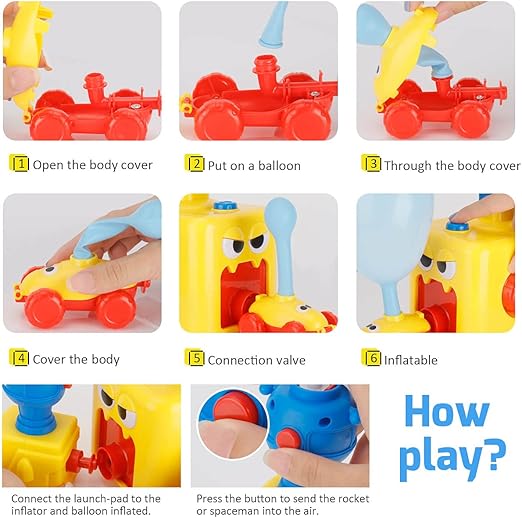 1 Open the body cover

2 Put on a balloon

3 Through the body cover

4 Cover the body

5 Connection valve

6 Inflatable

Connect the launch-pad to the inflator and balloon inflated.

Press the button to send the rocket or spaceman into the air.

How play?